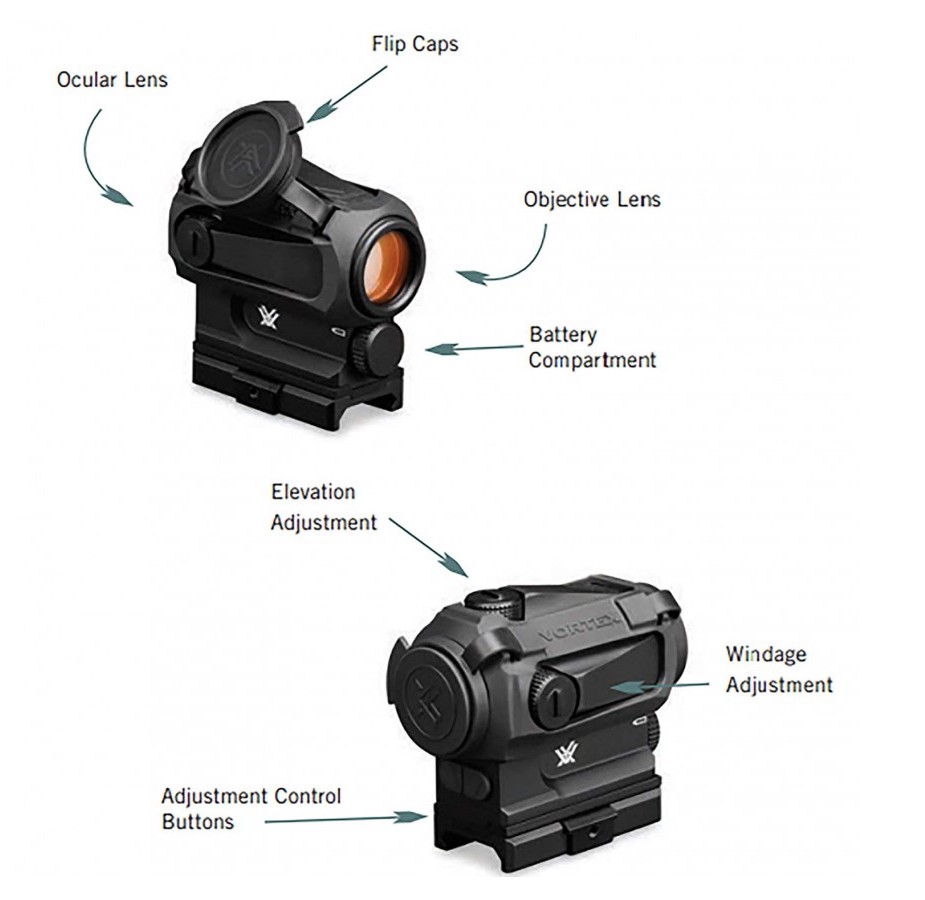 Flip Caps

Ocular Lens

Objective Lens

Battery Compartment

Elevation Adjustment

VORTEX

Windage Adjustment

Adjustment Control Buttons